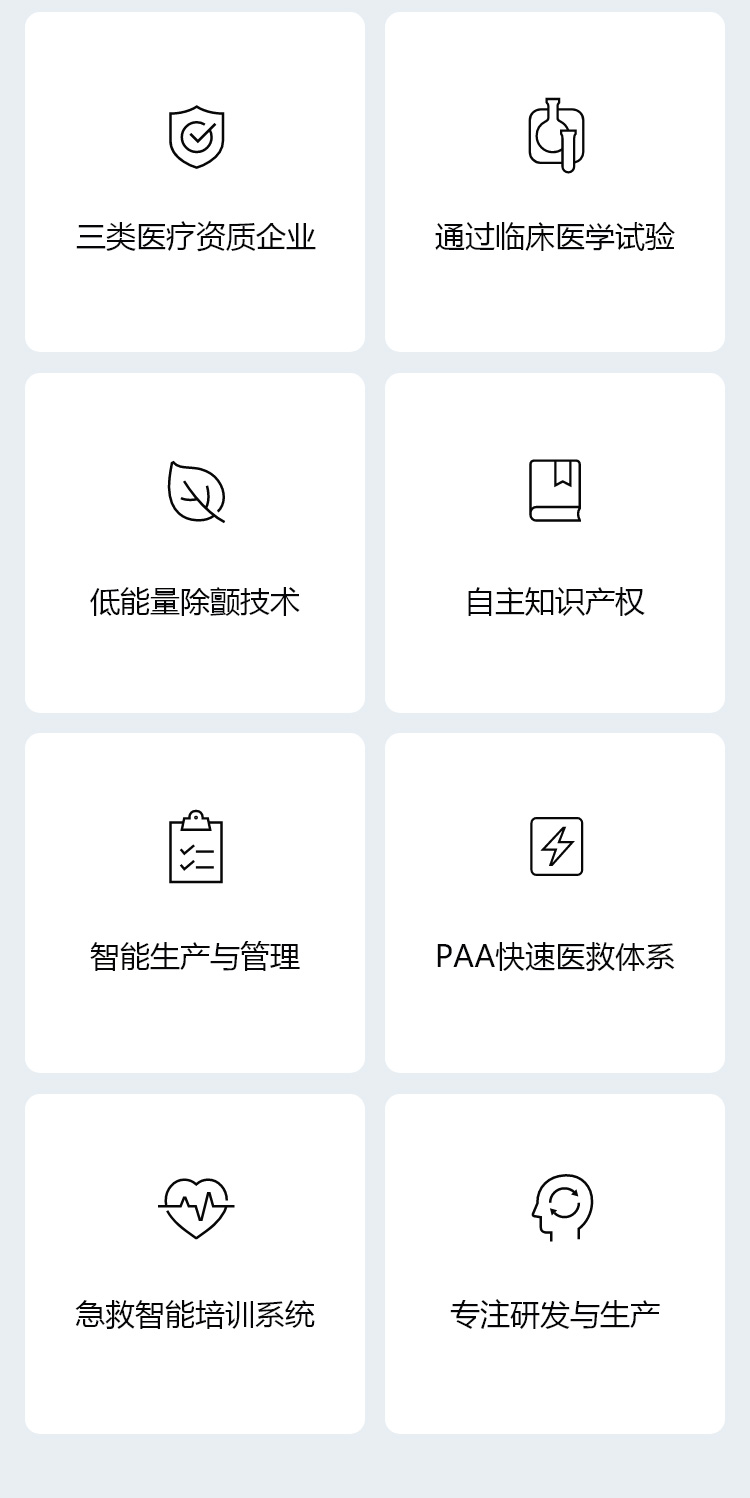 三类医疗资质企业

通过临床医学试验

低能量除颤技术

自主知识产权

智能生产与管理

PAA快速医救体系

急救智能培训系统

专注研发与生产